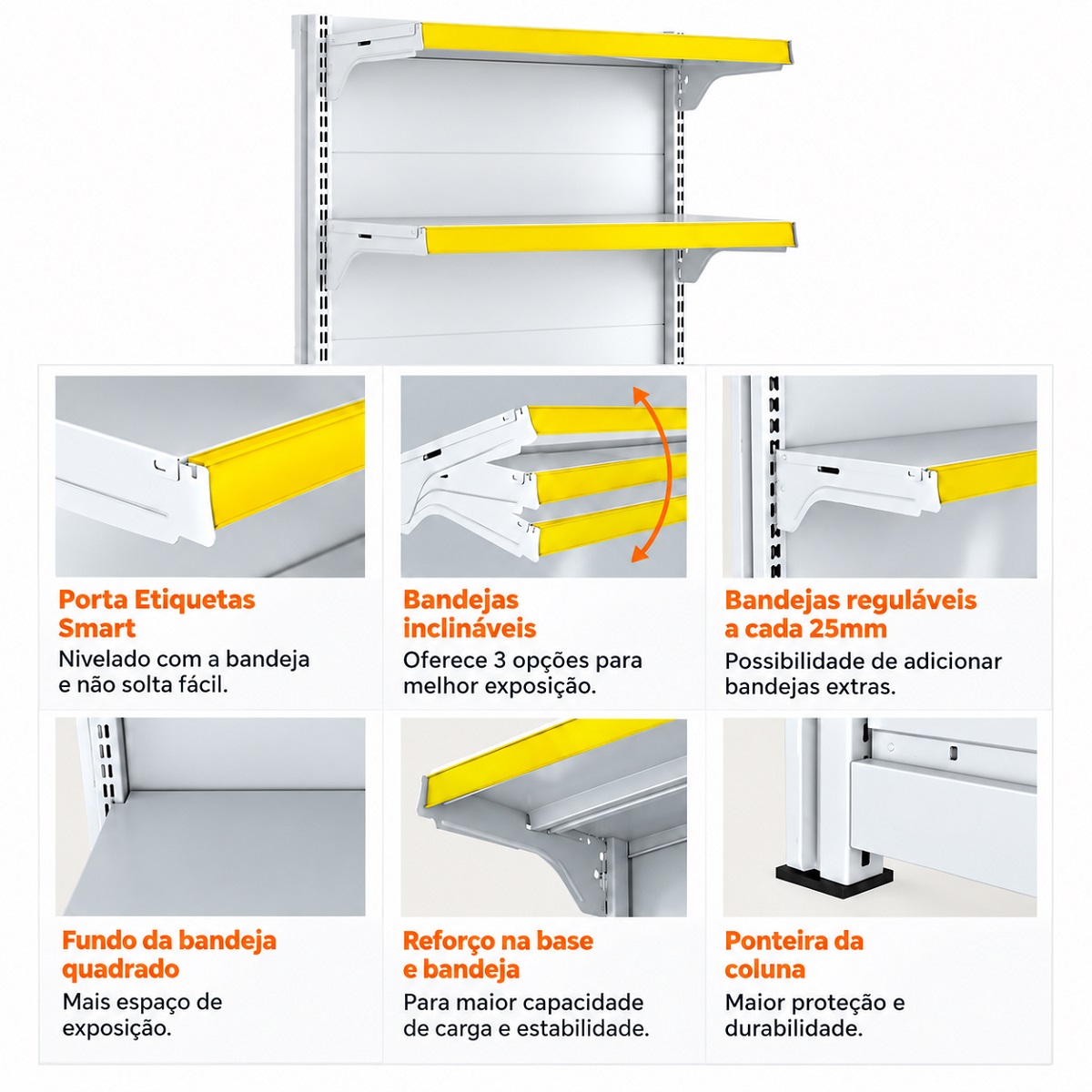 Porta Etiquetas Smart
Nivelado com a bandeja e não solta fácil.

Bandejas inclináveis
Oferece 3 opções para melhor exposição.

Bandejas reguláveis a cada 25mm
Possibilidade de adicionar bandejas extras.

Fundo da bandeja quadrado
Mais espaço de exposição.

Reforço na base e bandeja
Para maior capacidade de carga e estabilidade.

Ponteira da coluna
Maior proteção e durabilidade.