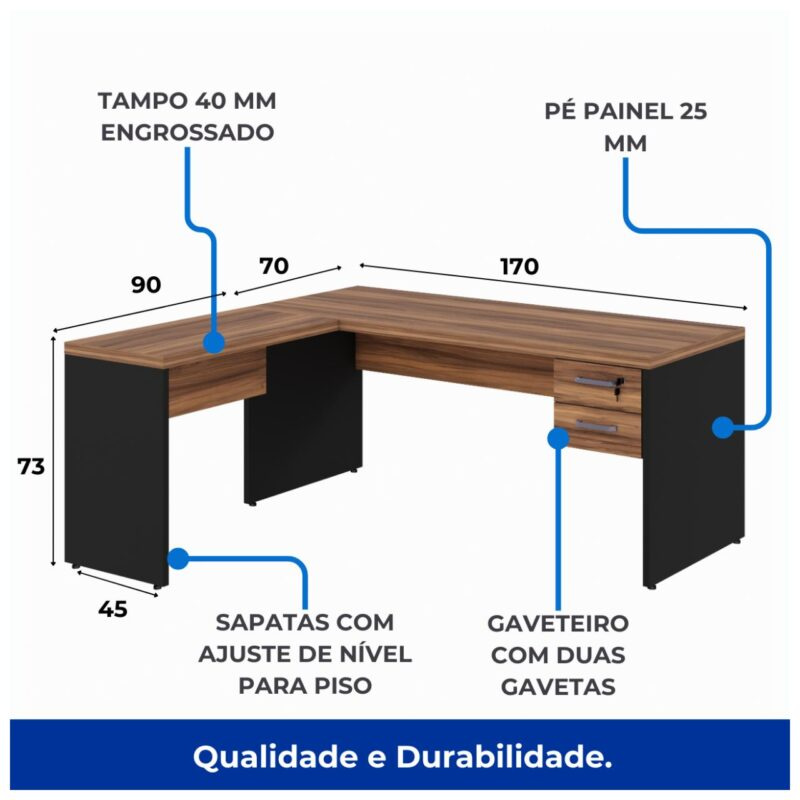 TAMPO 40 MM ENGROSSADO

PÉ PAINEL 25 MM

90

70

170

73

45

SAPATAS COM AJUSTE DE NÍVEL PARA PISO

GAVETEIRO COM DUAS GAVETAS

Qualidade e Durabilidade.